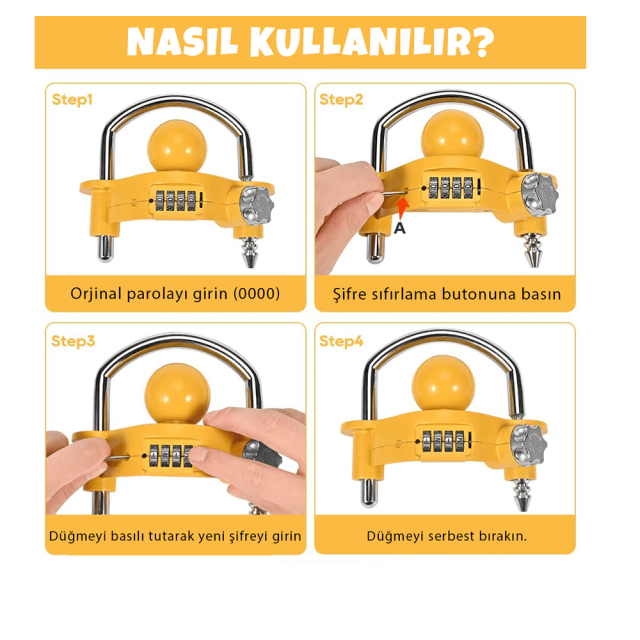 NASIL KULLANILIR?

Step1

Orjinal parolayı girin (0000)

Step2

A

Şifre sıfırlama butonuna basın

Step3

Düğmeyi basılı tutarak yeni şifreyi girin

Step4

Düğmeyi serbest bırakın.