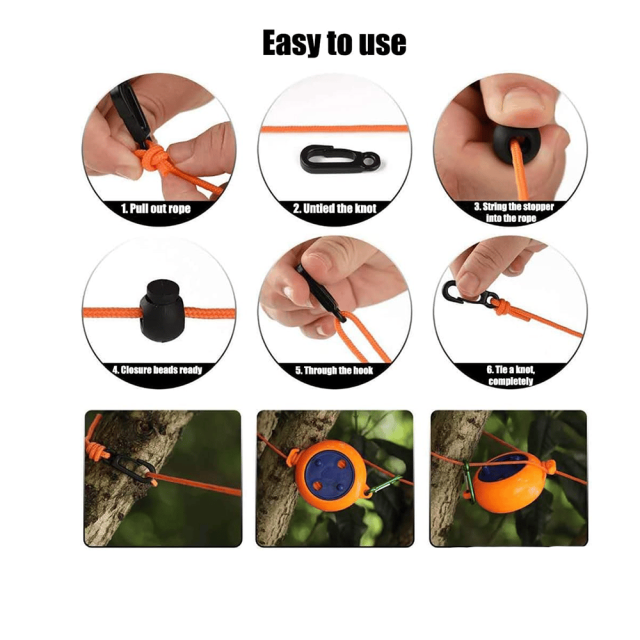 Easy to use

1. Pull out rope

2. Untied the knot

3. String the stopper into the rope

4. Closure beads ready

5. Through the hook

6. Tie a knot, completely